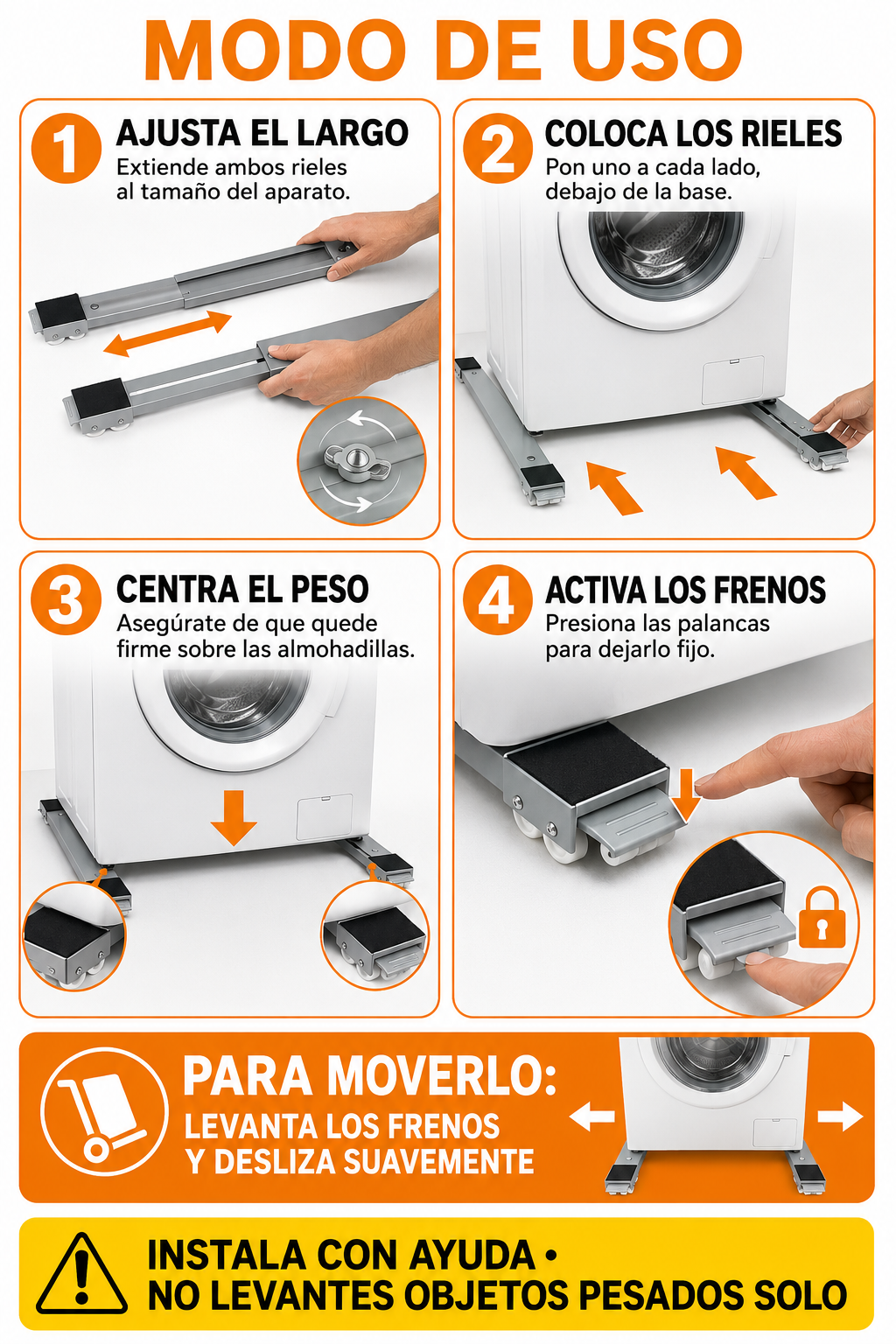 MODO DE USO

1
AJUSTA EL LARGO
Extiende ambos rieles al tamaño del aparato.

2
COLOCA LOS RIELES
Pon uno a cada lado, debajo de la base.

3
CENTRA EL PESO
Asegúrate de que quede firme sobre las almohadillas.

4
ACTIVA LOS FRENOS
Presiona las palancas para dejarlo fijo.

PARA MOVERLO:
LEVANTA LOS FRENOS Y DESLIZA SUAVEMENTE

INSTALA CON AYUDA •
NO LEVANTES OBJETOS PESADOS SOLO